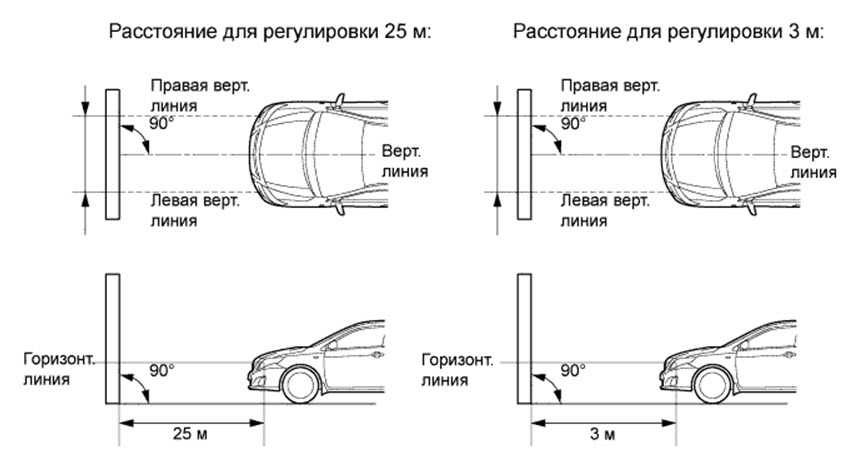 Расстояние для регулировки 25 м:

Правая верт. линия
90°
Верт. линия
Левая верт. линия

Горизонт. линия
90°
25 м

Расстояние для регулировки 3 м:

Правая верт. линия
90°
Верт. линия
Левая верт. линия

Горизонт. линия
90°
3 м