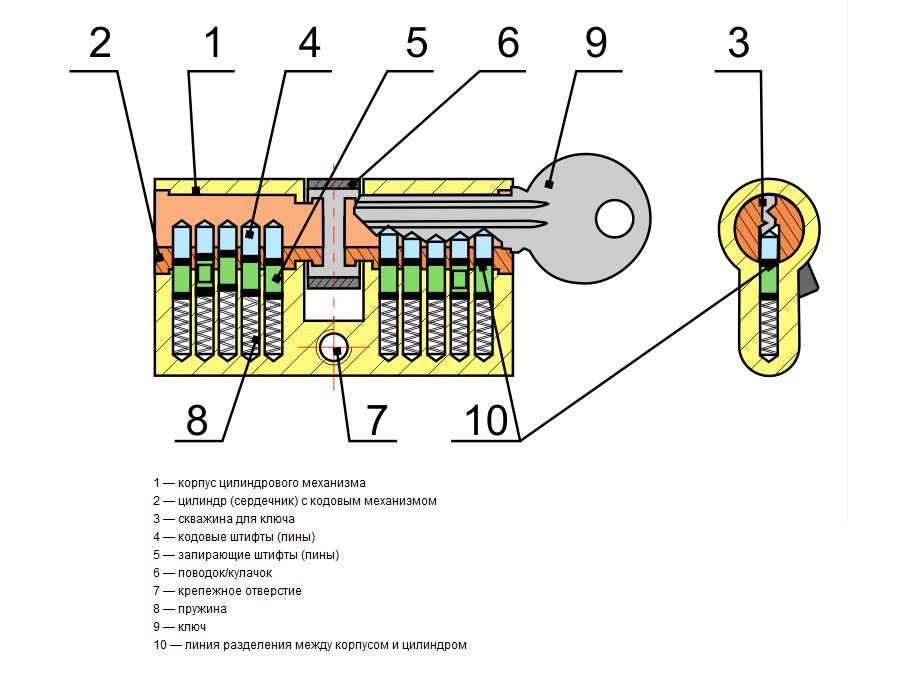 2 1 4 5 6 9 3

8 7 10

1 — корпус цилиндрового механизма
2 — цилиндр (сердечник) с кодовым механизмом
3 — скважина для ключа
4 — кодовые штифты (пины)
5 — запирающие штифты (пины)
6 — поводок/кулачок
7 — крепежное отверстие
8 — пружина
9 — ключ
10 — линия разделения между корпусом и цилиндром