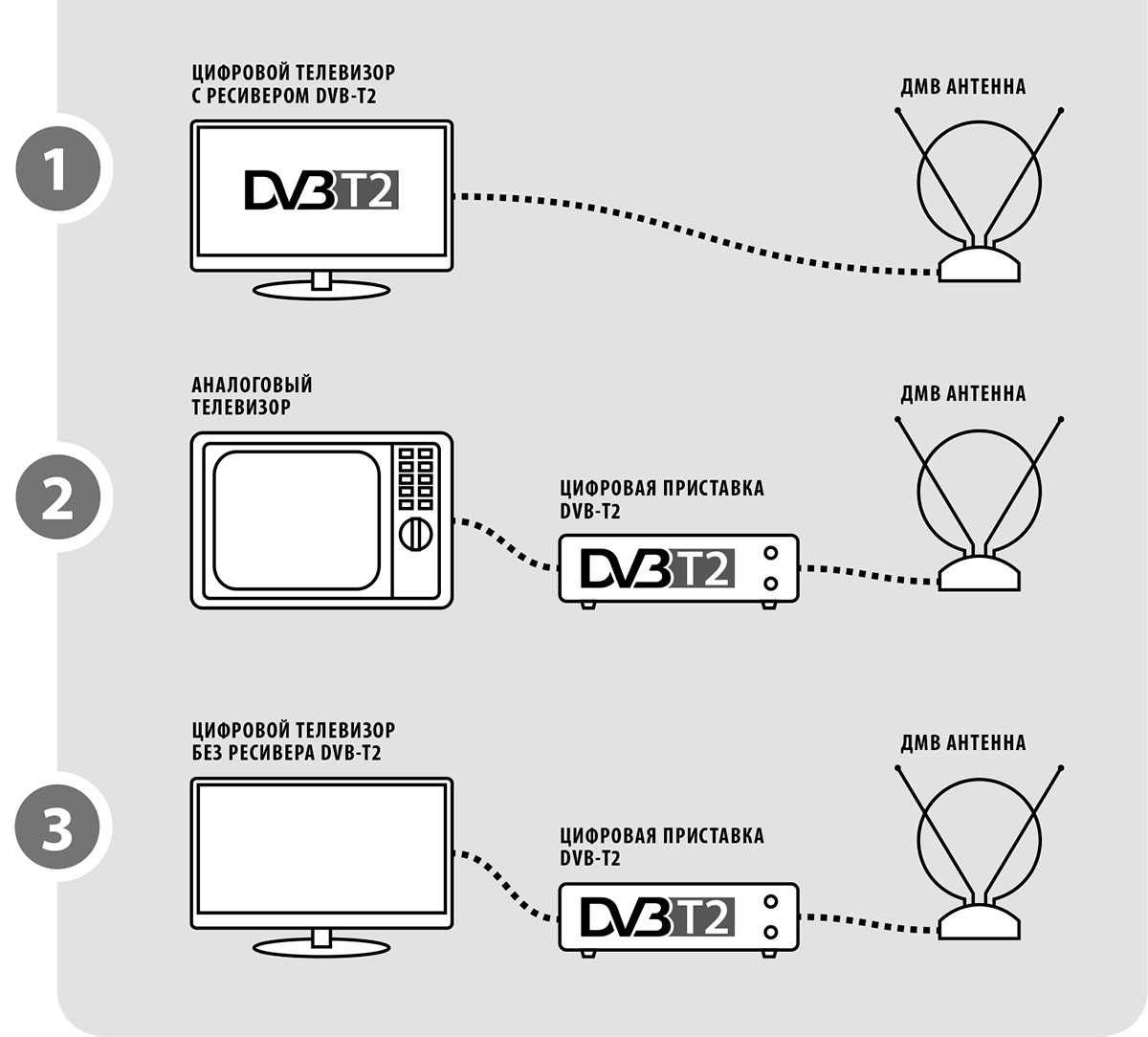 1

ЦИФРОВОЙ ТЕЛЕВИЗОР С РЕСИВЕРОМ DVB-T2

DVB T2

ДМВ АНТЕННА

2

АНАЛОГОВЫЙ ТЕЛЕВИЗОР

ЦИФРОВАЯ ПРИСТАВКА DVB-T2

DVB T2

ДМВ АНТЕННА

3

ЦИФРОВОЙ ТЕЛЕВИЗОР БЕЗ РЕСИВЕРА DVB-T2

ЦИФРОВАЯ ПРИСТАВКА DVB-T2

DVB T2

ДМВ АНТЕННА