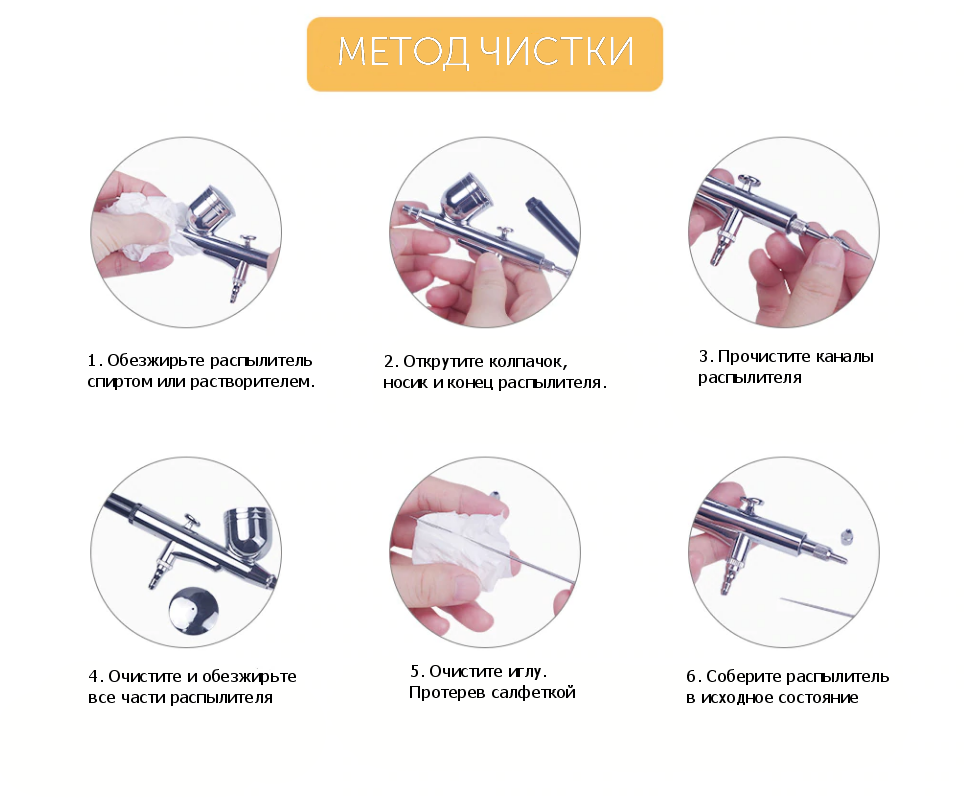 МЕТОД ЧИСТКИ

1. Обезжирьте распылитель спиртом или растворителем.

2. Открутите колпачок, носик и конец распылителя.

3. Прочистите каналы распылителя

4. Очистите и обезжирьте все части распылителя

5. Очистите иглу. Протерев салфеткой

6. Соберите распылитель в исходное состояние