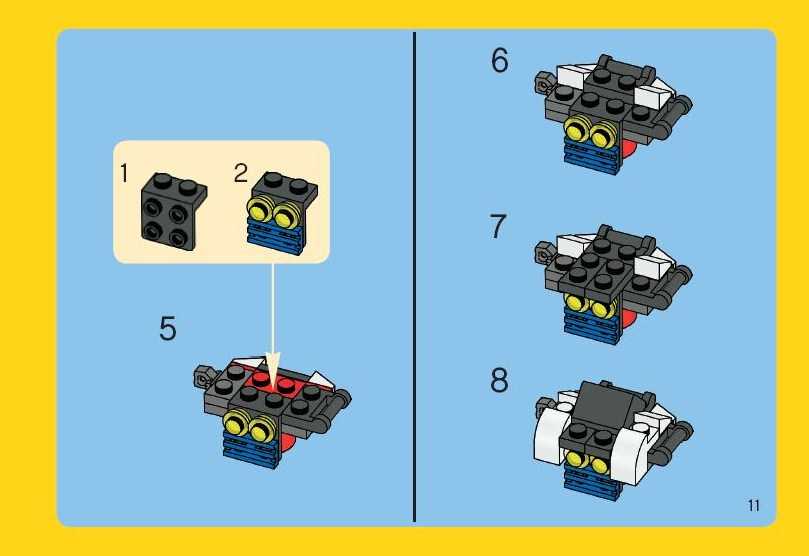 1 2

5

6

7

8

11