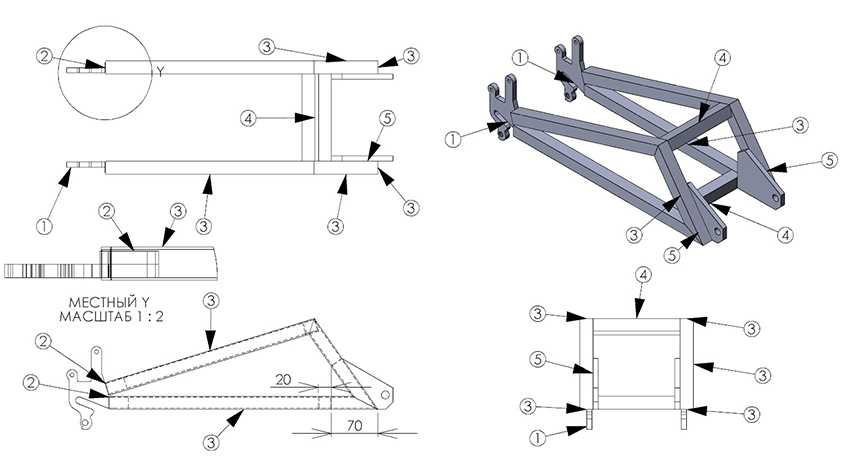 2
Y
3
3
4
5
1
3
3
3
2
3
МЕСТНЫЙ Y
МАСШТАБ 1 : 2
3
2
2
20
3
70
1
4
1
3
5
3
4
5
4
3
3
5
3
3
3
1