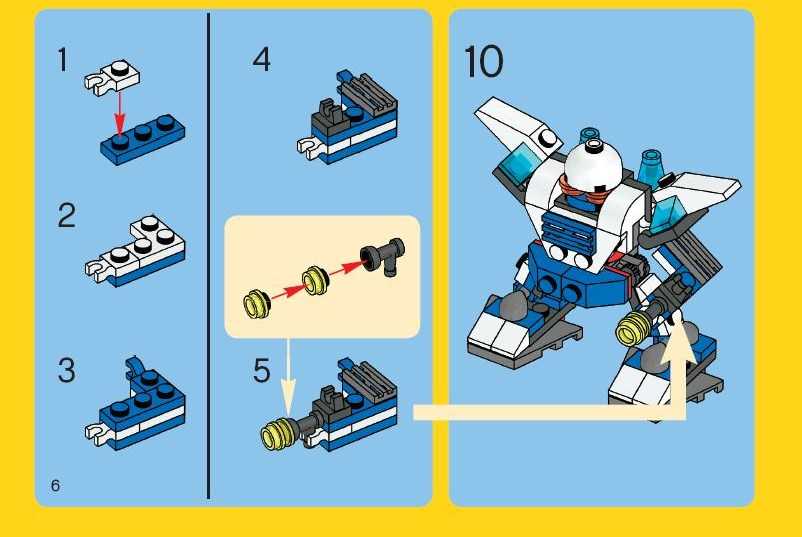 1

2

3

6

4

5

10