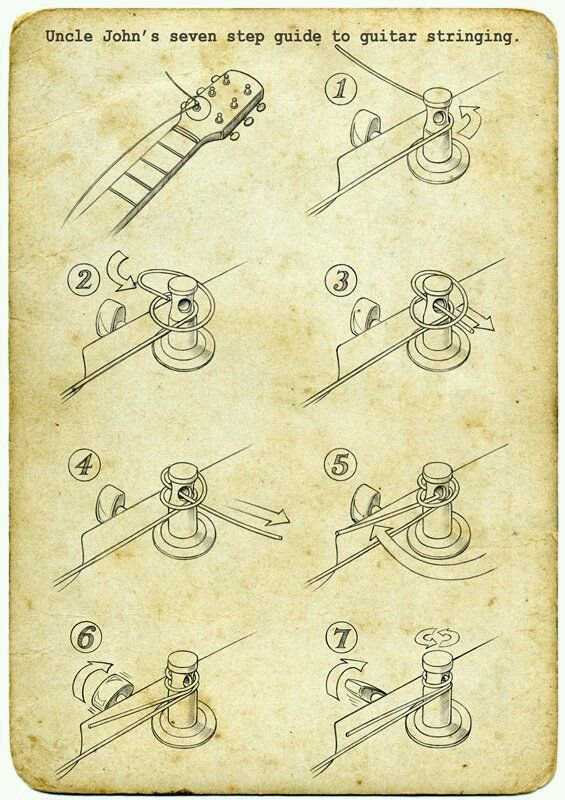 Uncle John's seven step guide to guitar stringing.

1

2

3

4

5

6

7