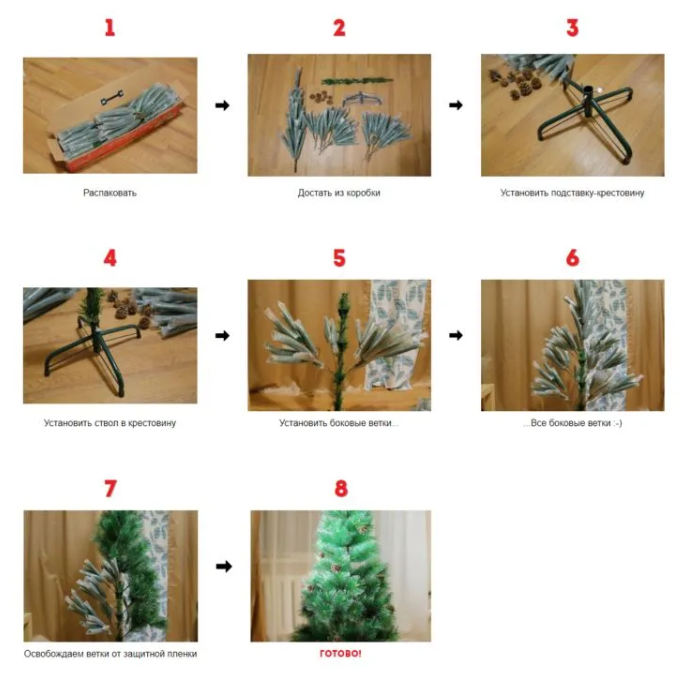 1

Распаковать

2

Достать из коробки

3

Установить подставку-крестовину

4

Установить ствол в крестовину

5

Установить боковые ветки...

6

...Все боковые ветки :-)

7

Освобождаем ветки от защитной пленки

8

ГОТОВО!