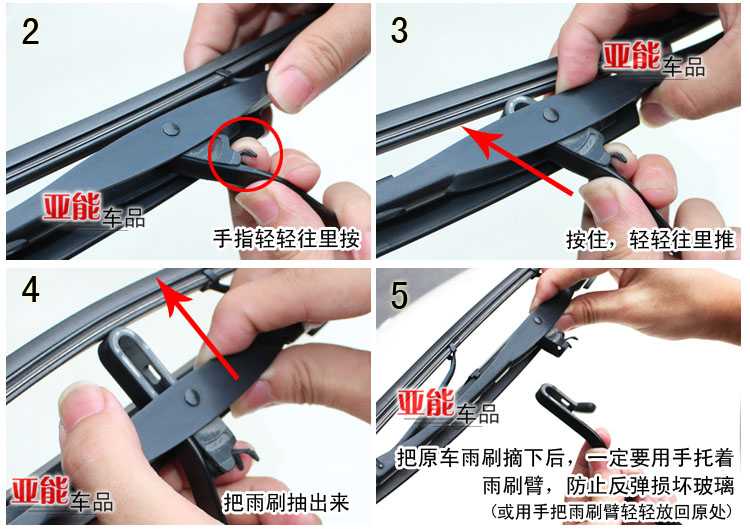 2

亚能车品

手指轻轻往里按

3

亚能车品

按住，轻轻往里推

4

亚能车品

把雨刷抽出来

5

亚能车品

把原车雨刷摘下后，一定要用手托着雨刷臂，防止反弹损坏玻璃
（或用手把雨刷臂轻轻放回原处）