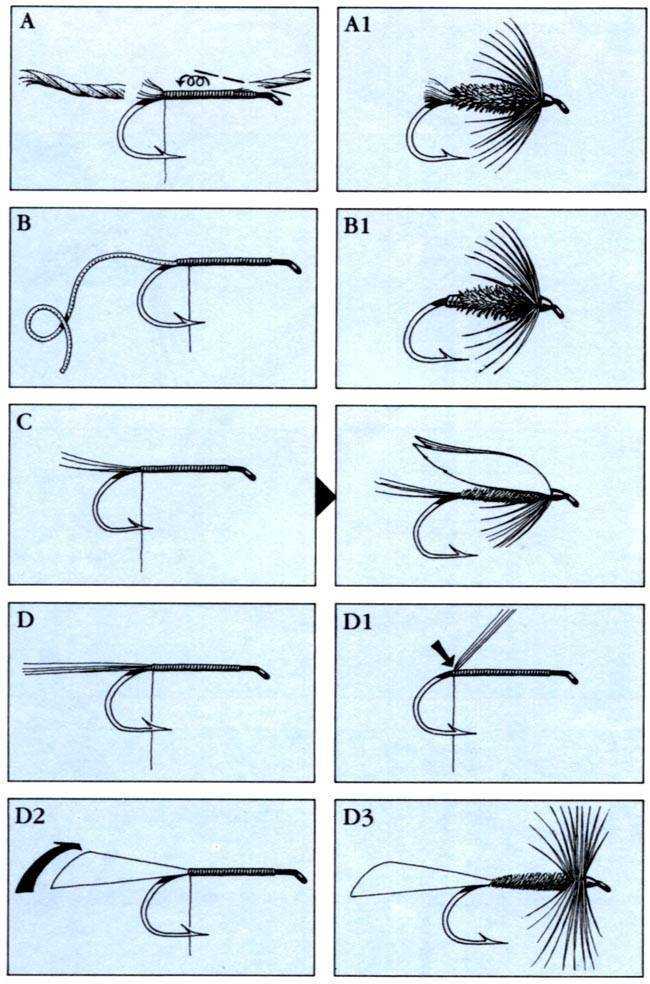 A

A1

B

B1

C

D

D1

D2

D3