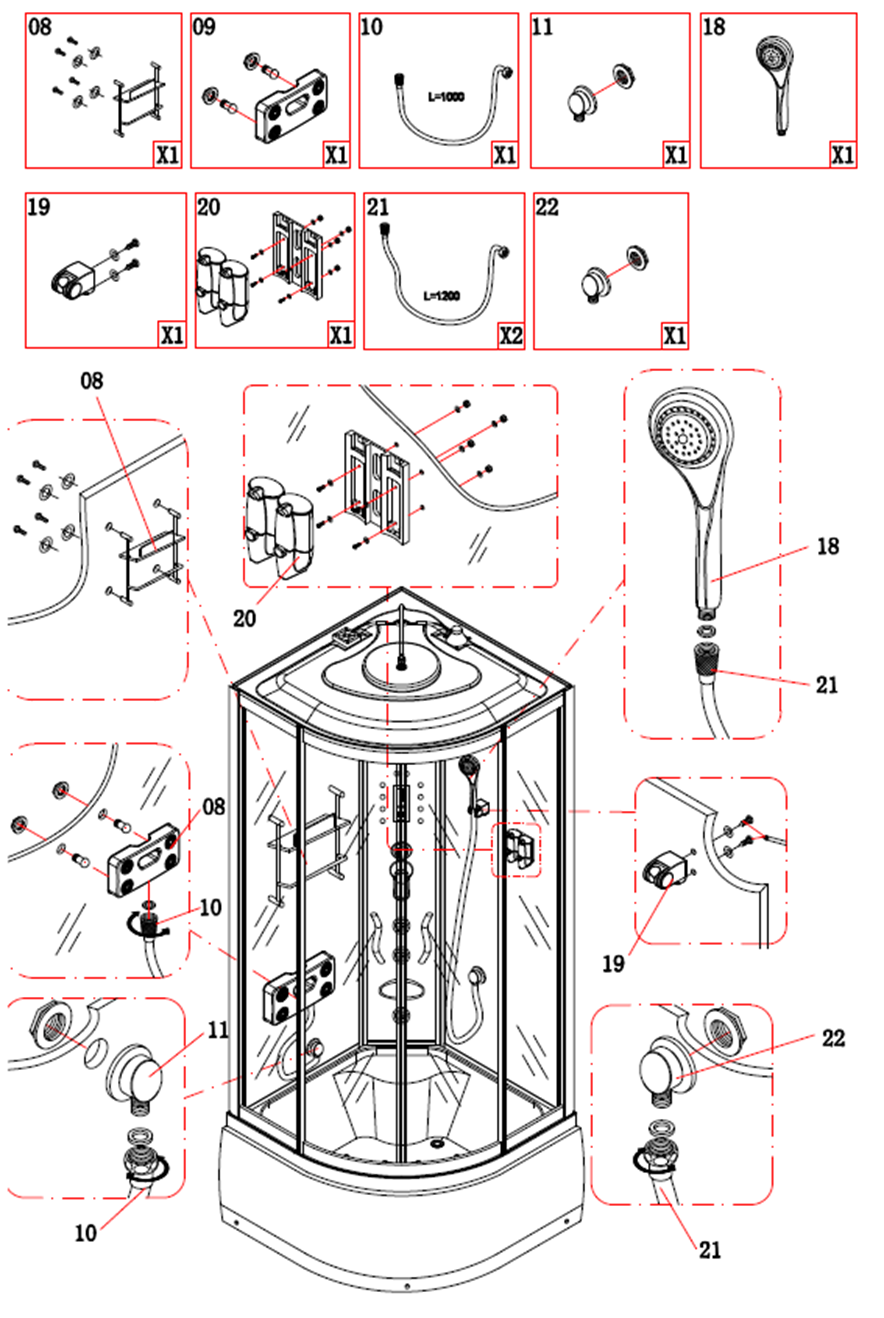 08
X1

09
X1

10
L=1000
X1

11
X1

18
X1

19
X1

20
X1

21
L=1200
X2

22
X1

08

20

18

21

08

10

19

11

22

10

21