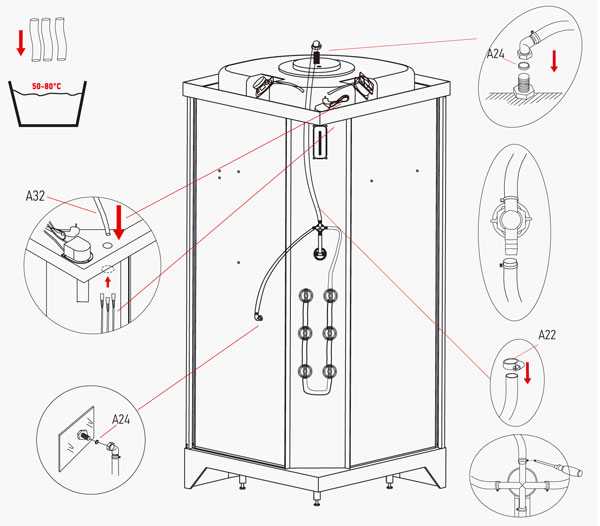 50-80°C

A24

A32

A22

A24