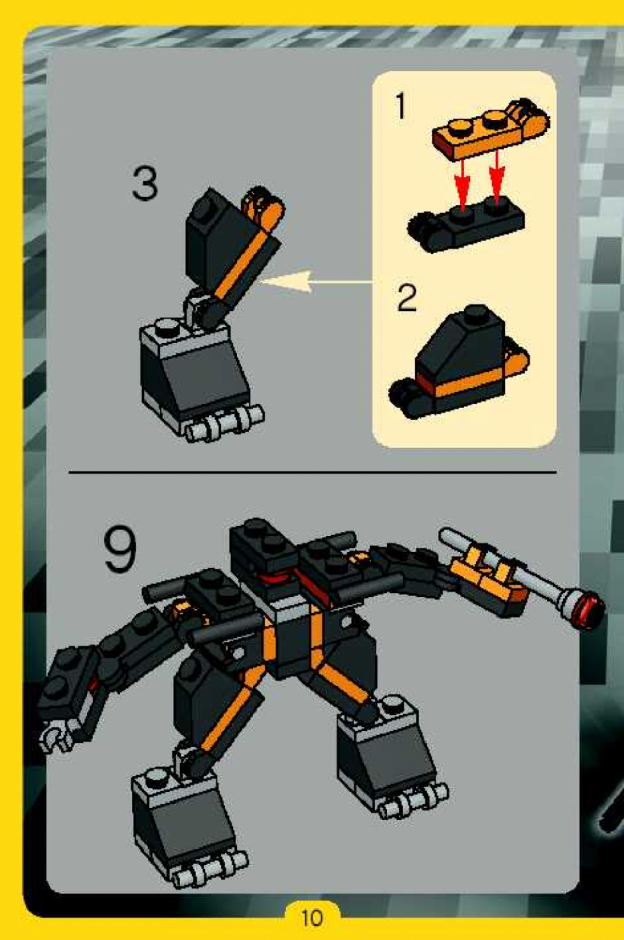 3

1

2

9

10