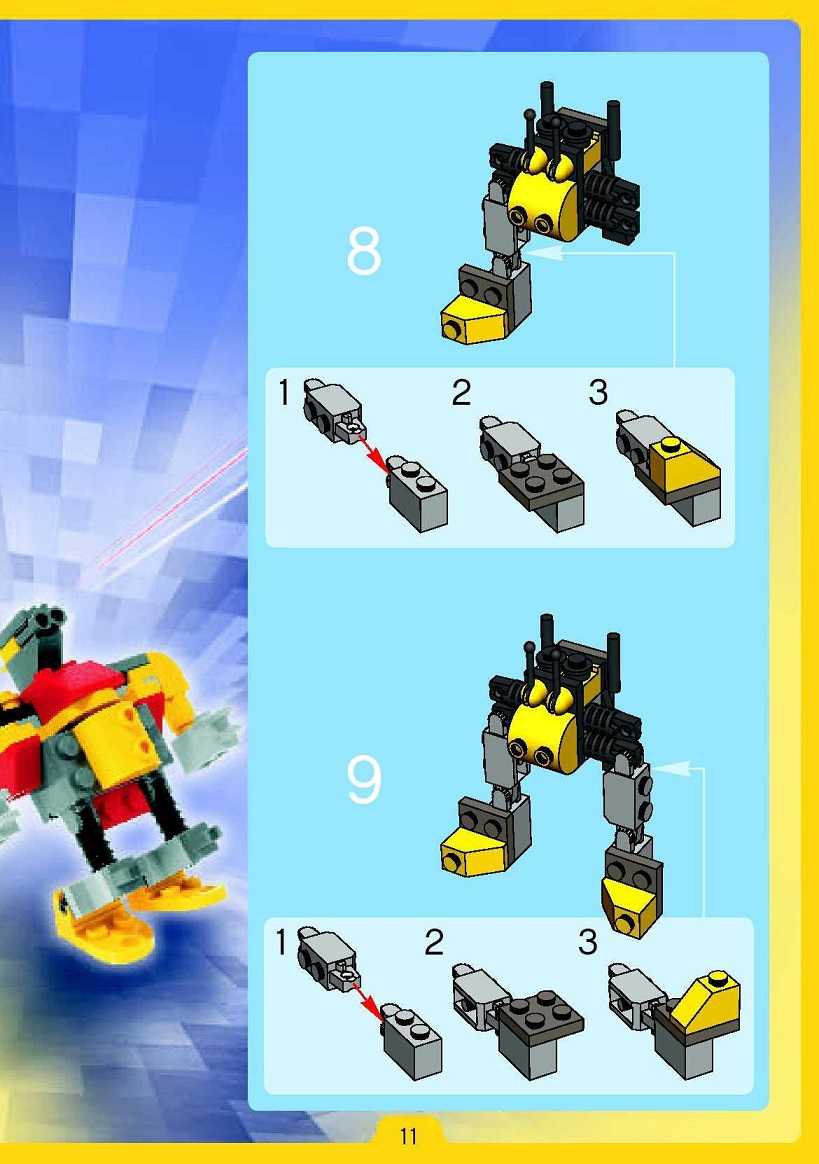 8

1 2 3

9

1 2 3

11