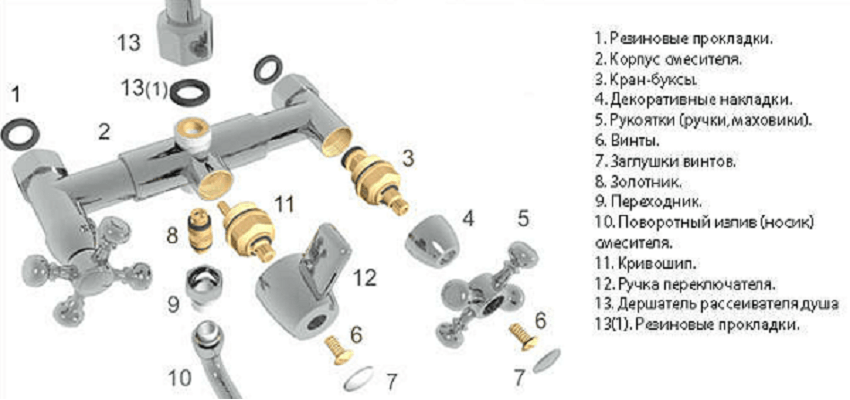 13
13(1)
1
2
3
11
8
4
5
12
9
6
6
10
7
7

1. Резиновые прокладки.
2. Корпус смесителя.
3. Кран-буксы.
4. Декоративные накладки.
5. Рукоятки (ручки, маховики).
6. Винты.
7. Заглушки винтов.
8. Золотник.
9. Переходник.
10. Поворотный излив (носик) смесителя.
11. Кривошип.
12. Ручка переключателя.
13. Дершатель рассеивателя душа
13(1). Резиновые прокладки.