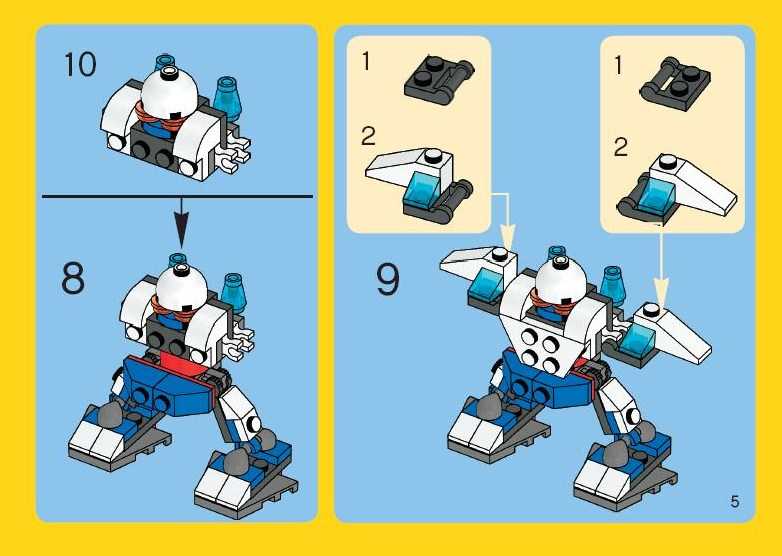 10

8

1

2

1

2

9

5