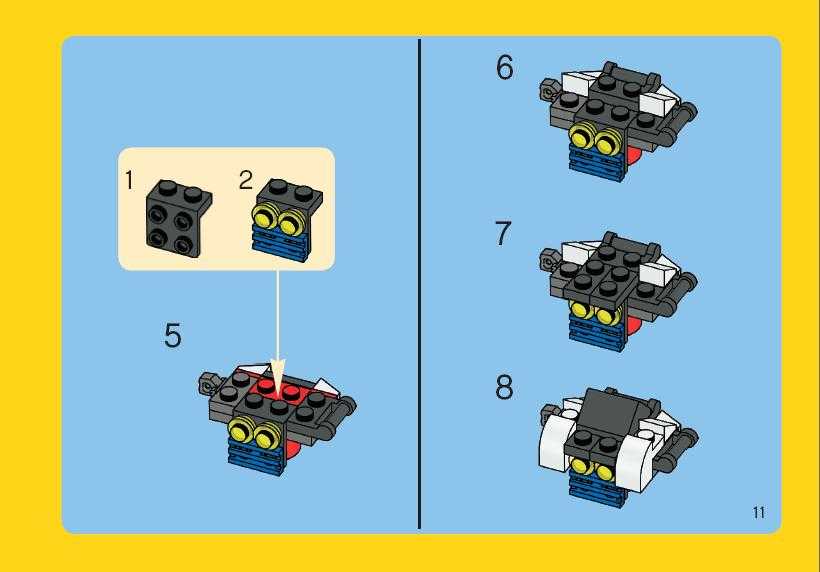 1 2

5

6

7

8

11