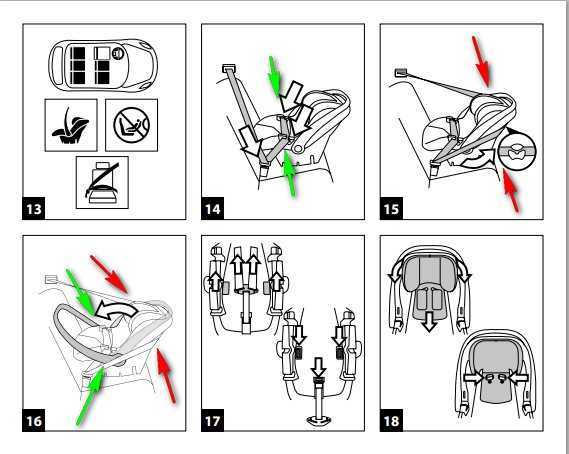 13

14

15

16

17

18