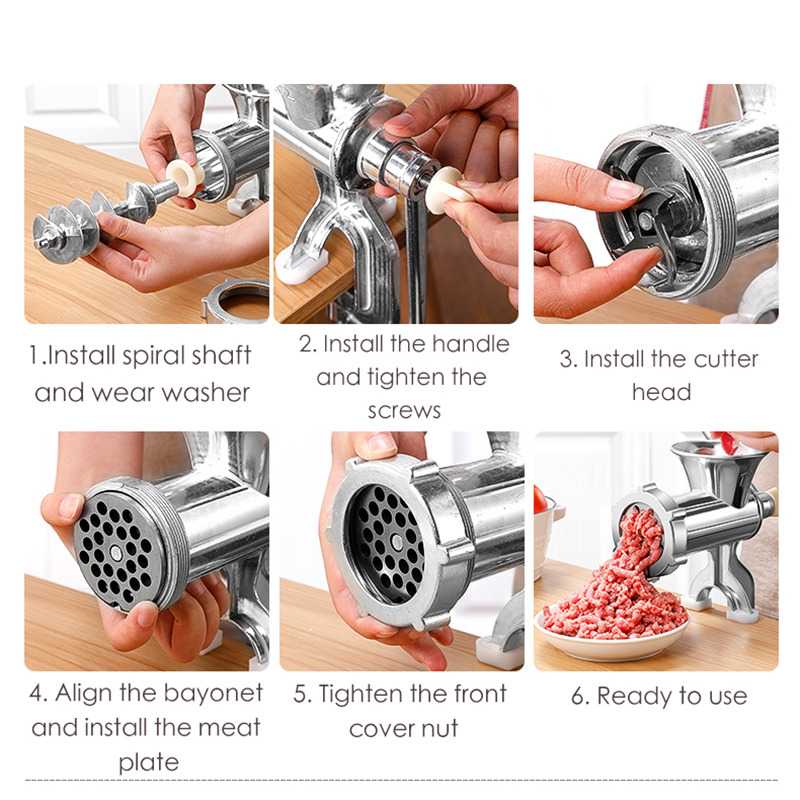 1.Install spiral shaft and wear washer

2. Install the handle and tighten the screws

3. Install the cutter head

4. Align the bayonet and install the meat plate

5. Tighten the front cover nut

6. Ready to use