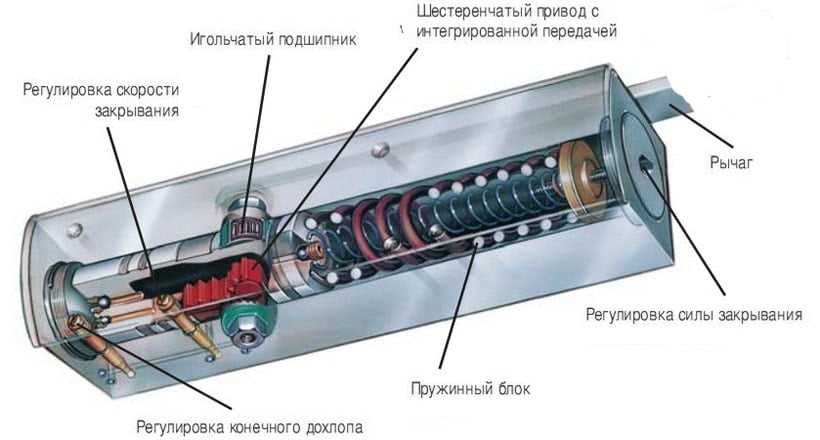 Шестеренчатый привод с интегрированной передачей

Игольчатый подшипник

Регулировка скорости закрывания

Рычаг

Регулировка силы закрывания

Пружинный блок

Регулировка конечного дохлопа