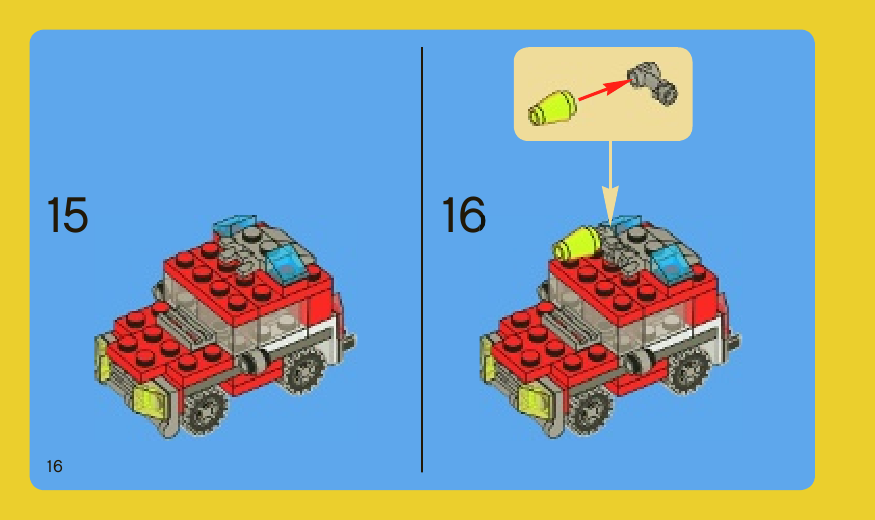 15

16

16