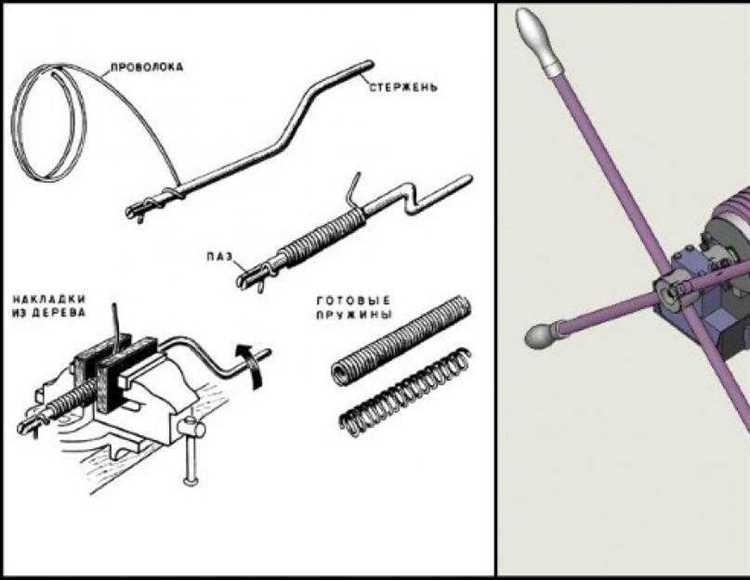 ПРОВОЛОКА
СТЕРЖЕНЬ
ПАЗ
НАКЛАДКИ ИЗ ДЕРЕВА
ГОТОВЫЕ ПРУЖИНЫ