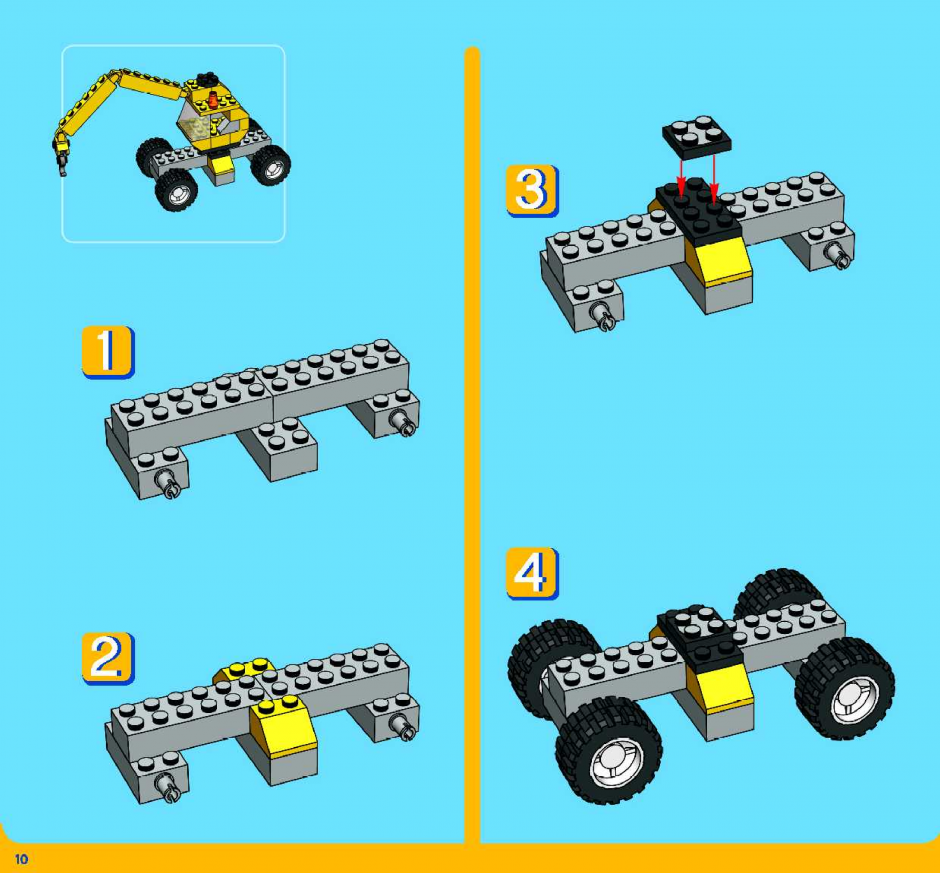 1

2

3

4

10